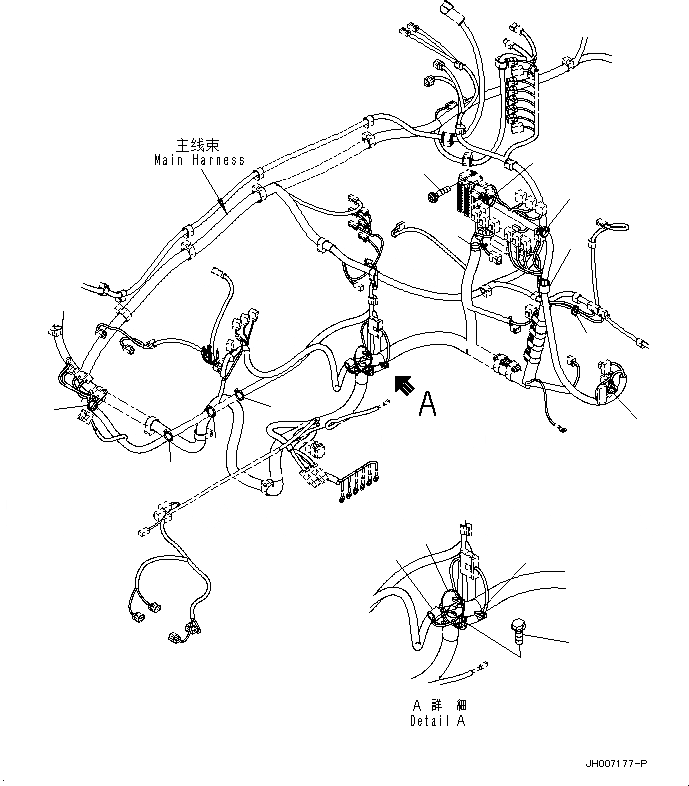 主线束
Main Harness

A

A 詳 細
Detail A

JH007177-P