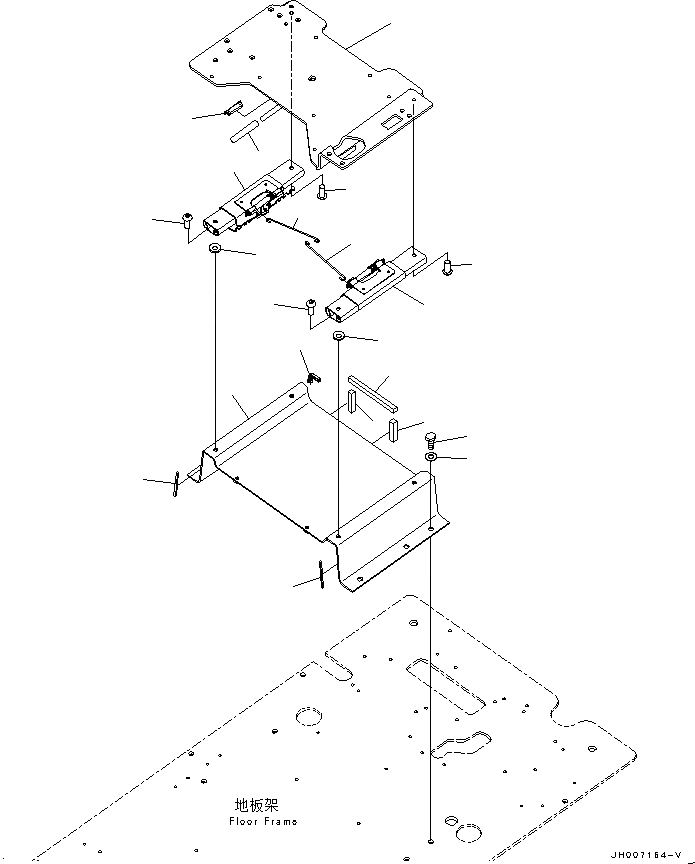 地板架
Floor Frame

JH007154-V