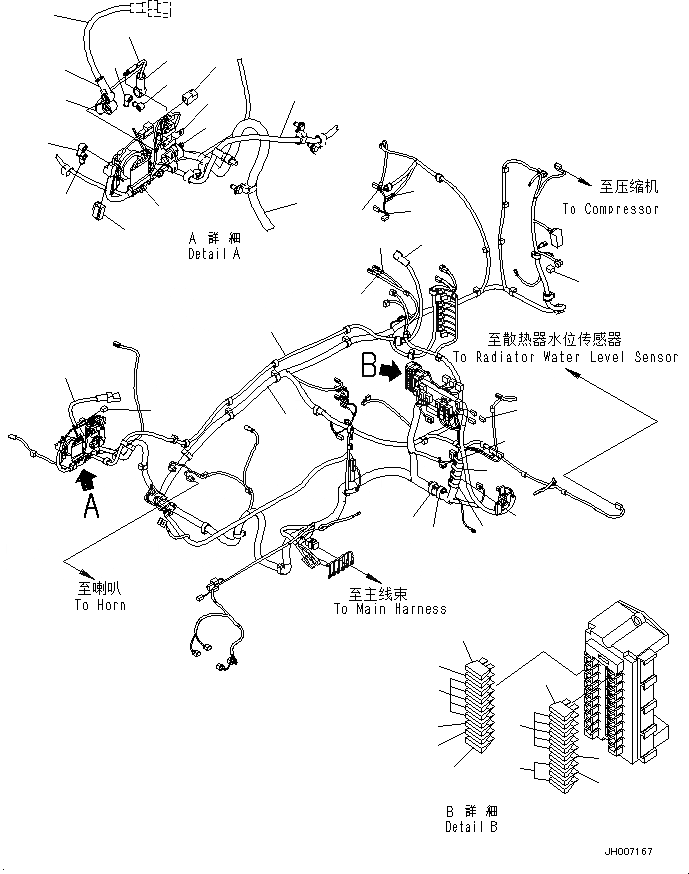 A 詳 細
Detail A

至压缩机
To Compressor

至散热器水位传感器
To Radiator Water Level Sensor

B

A

至喇叭
To Horn

至主线束
To Main Harness

B 詳 細
Detail B

JH007167