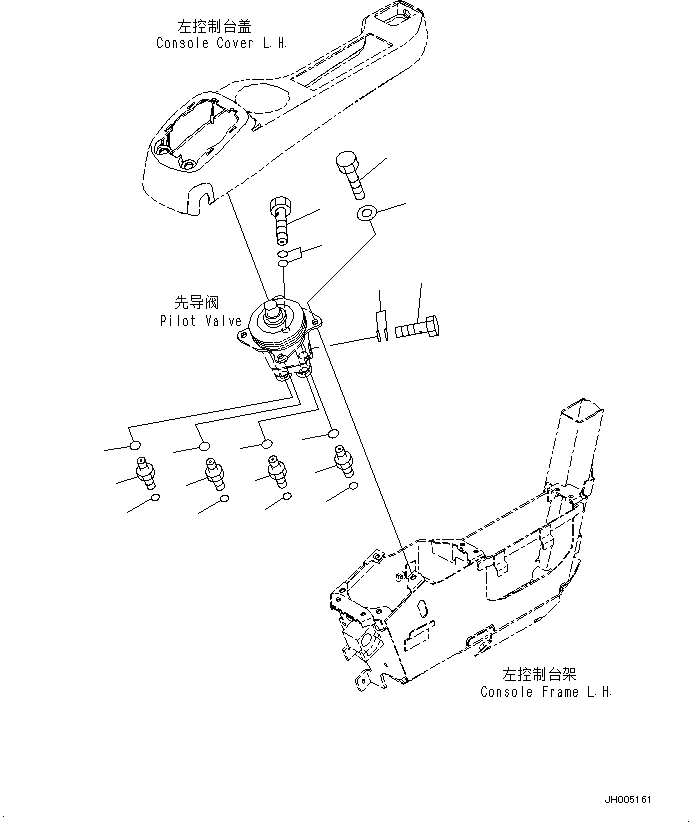 左控制台盖
Console Cover L.H.

先导阀
Pilot Valve

左控制台架
Console Frame L.H.

JH005161