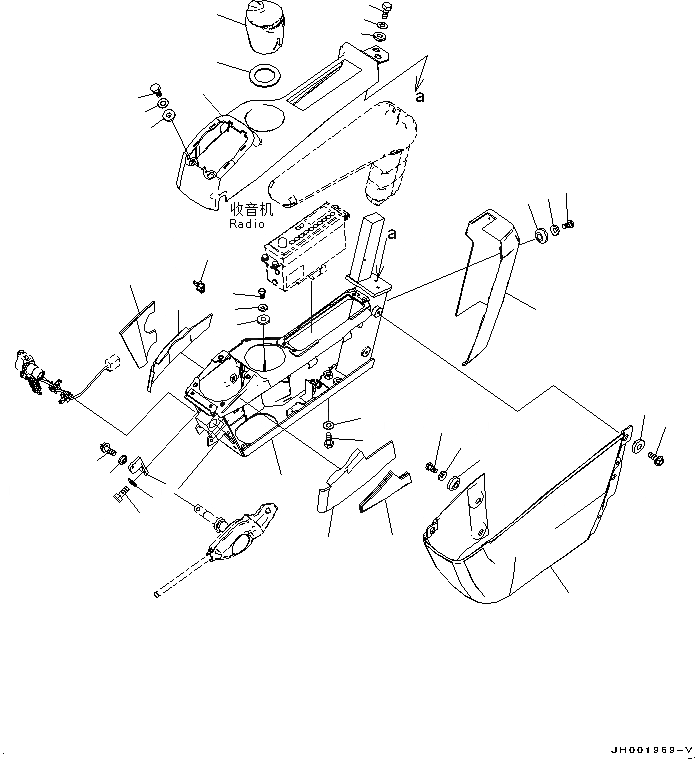 a

收音机
Radio

a

JH001959-V