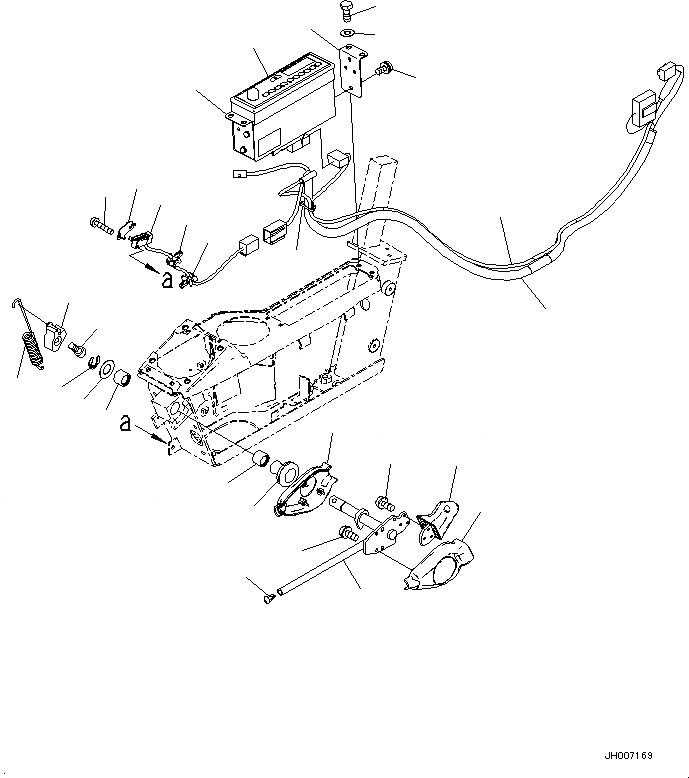 a

a

JH007169