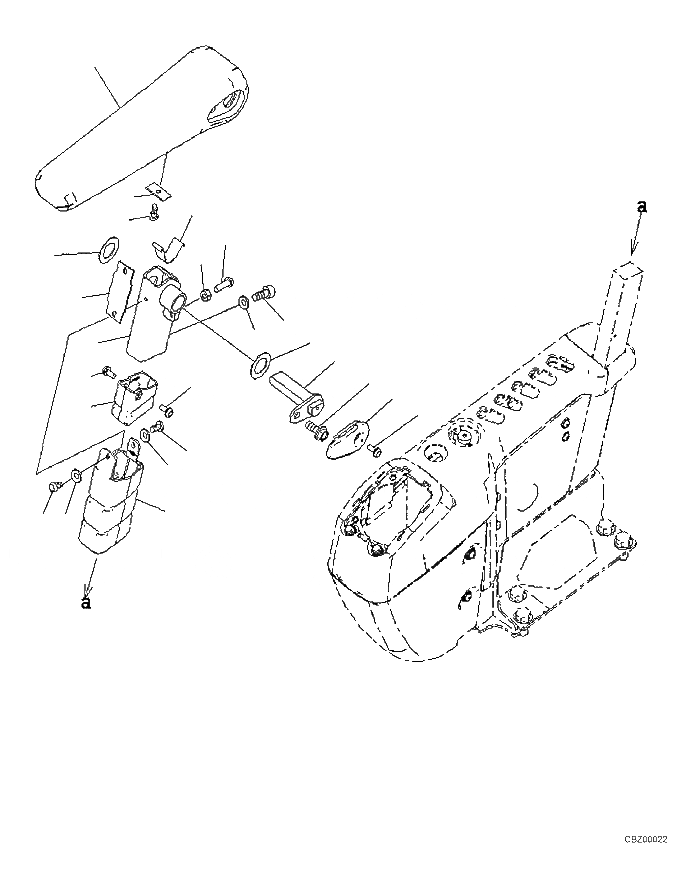 a

a

CBZ00022