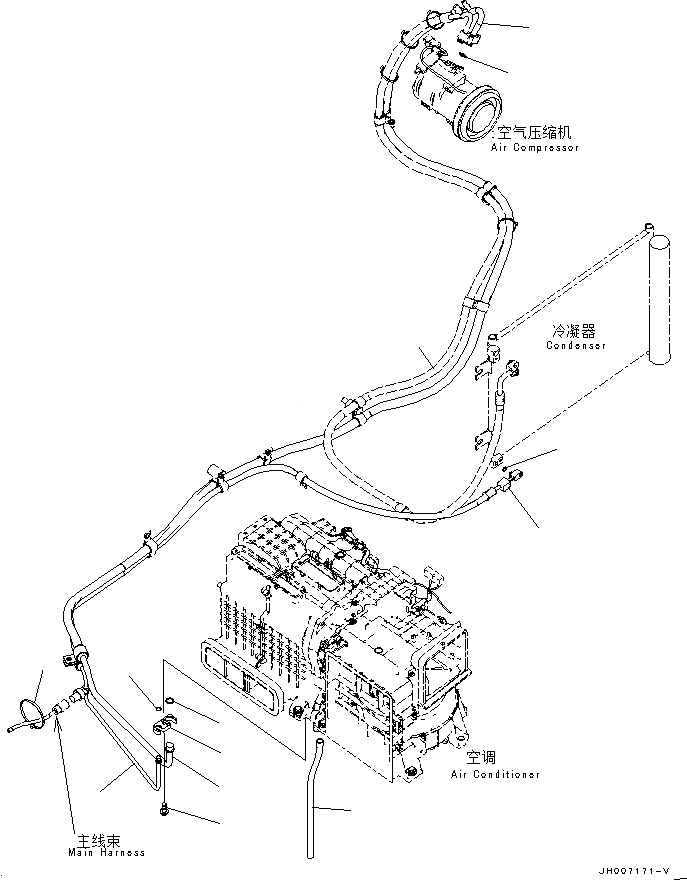 空气压缩机
Air Compressor

冷凝器
Condenser

空调
Air Conditioner

主线束
Main Harness

JH007171-V