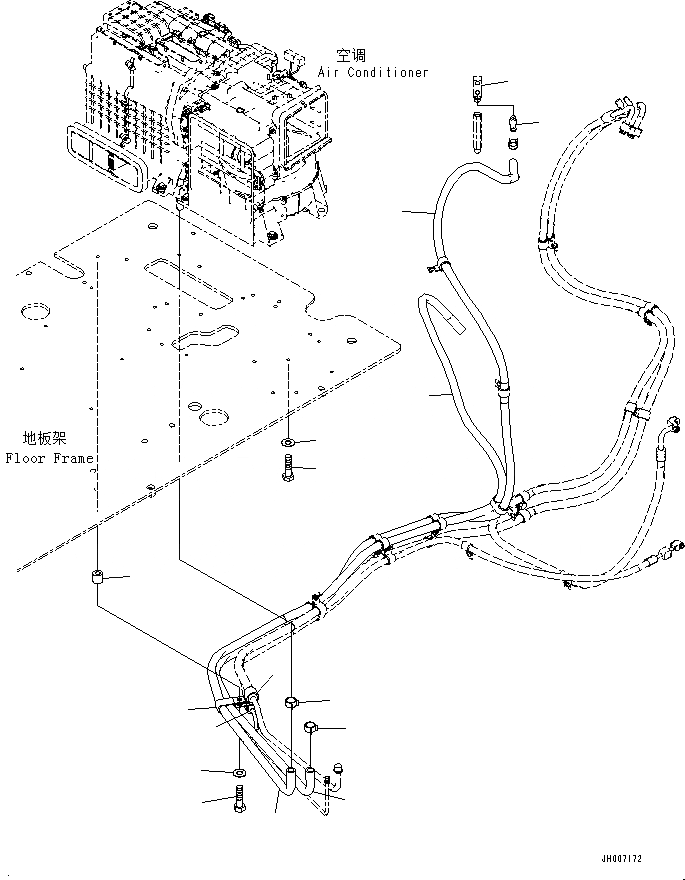 空调
Air Conditioner

地板架
Floor Frame

JH007172