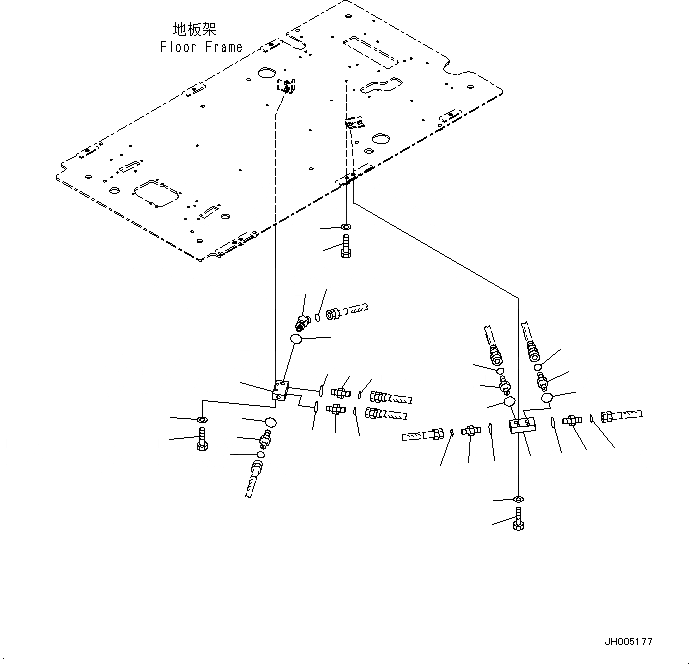 地板架
Floor Frame

JH005177