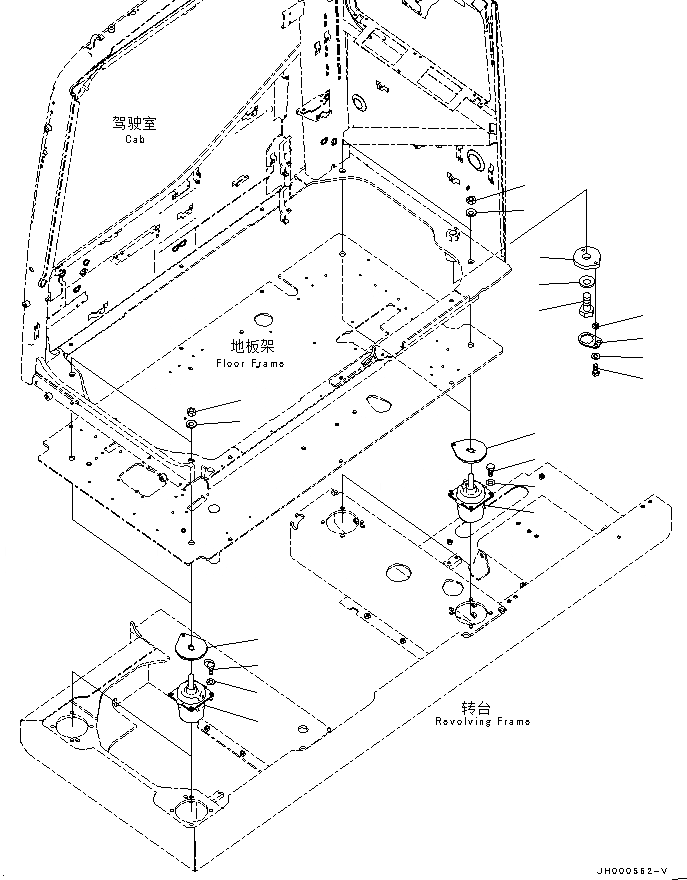 驾驶室
Cab

地板架
Floor Frame

转台
Revolving Frame

JH000552-V