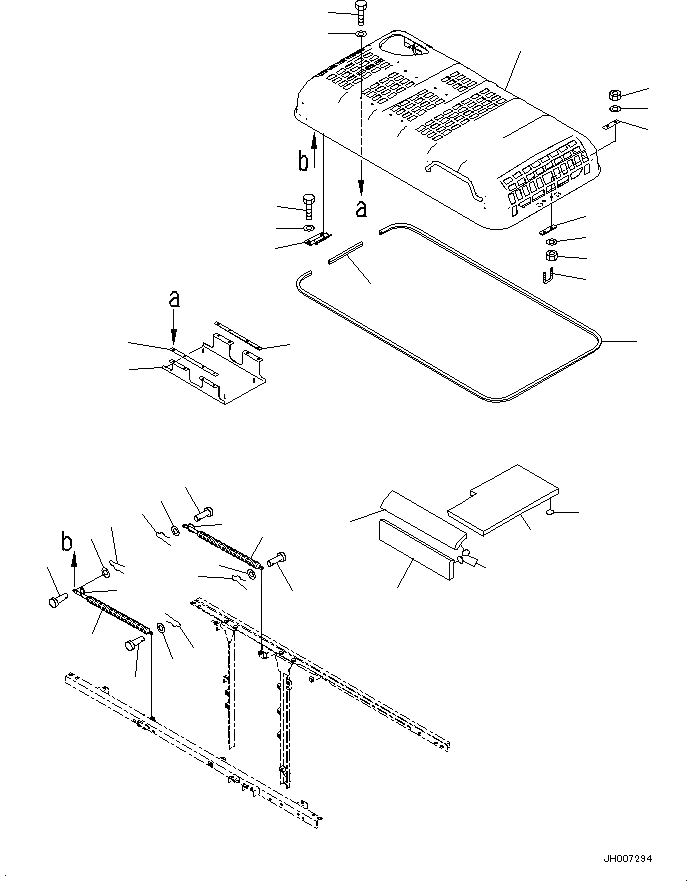 b
a
a
b
JH007294