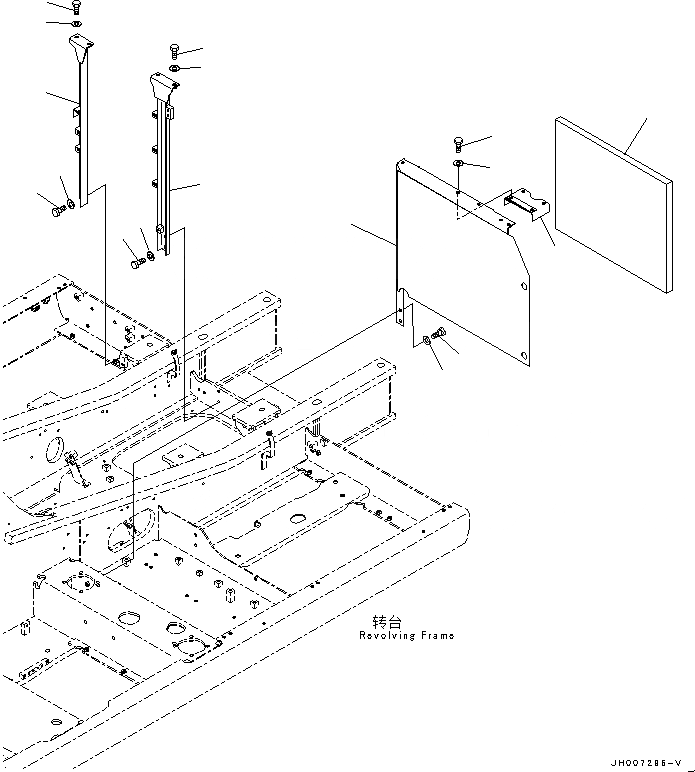 转台
Revolving Frame

JH007285-V