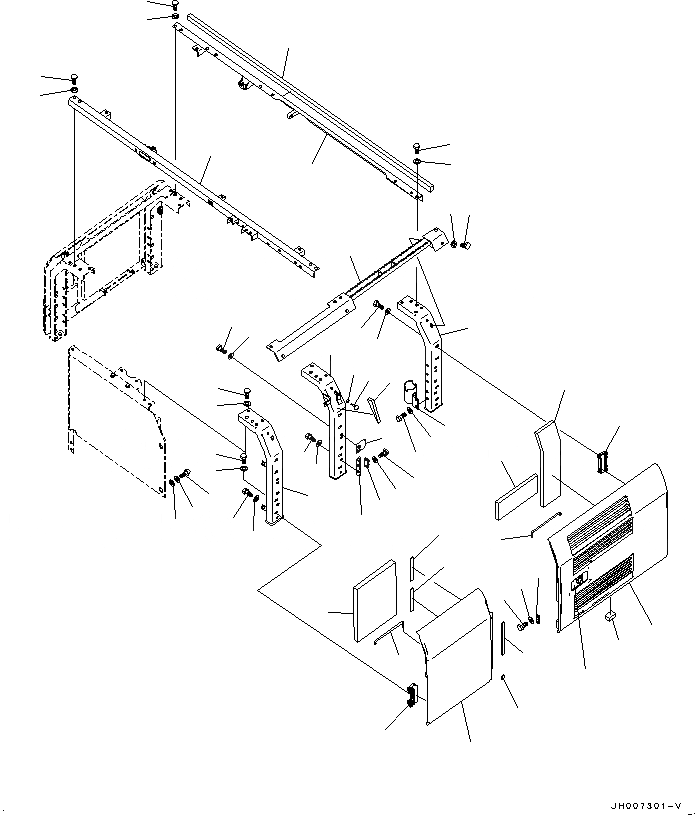 JH007301-V