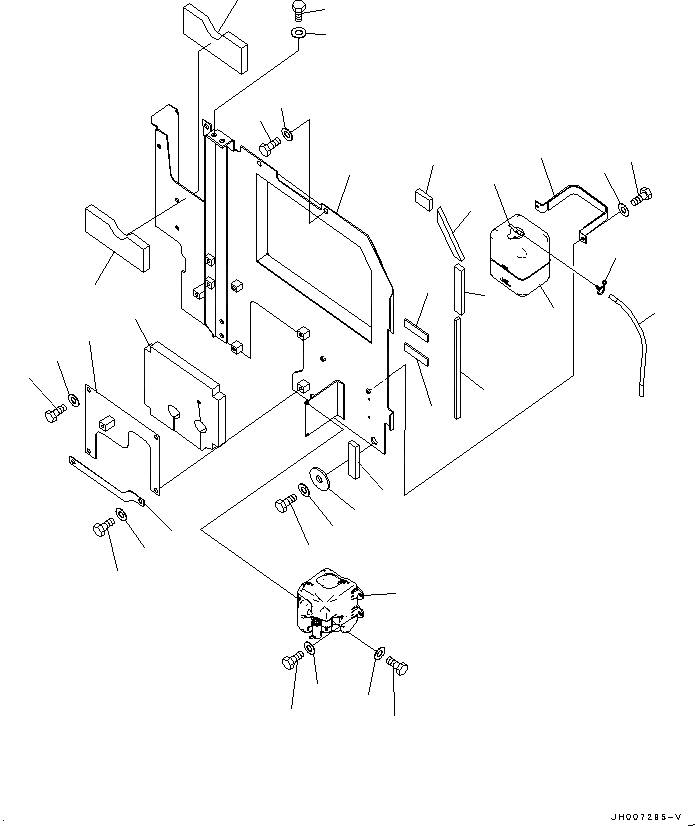 JH007285-V