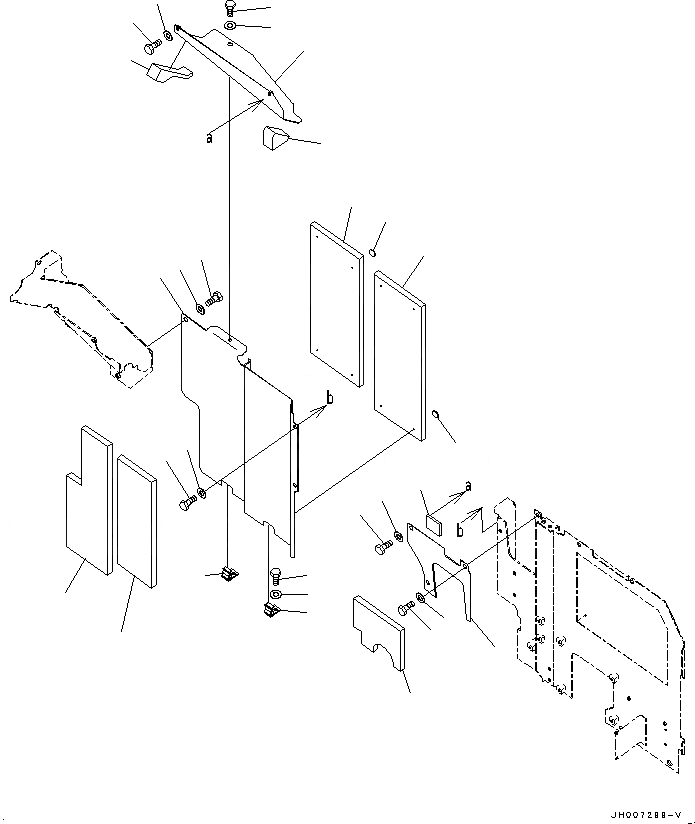 a
b
a
b
JH007288-V