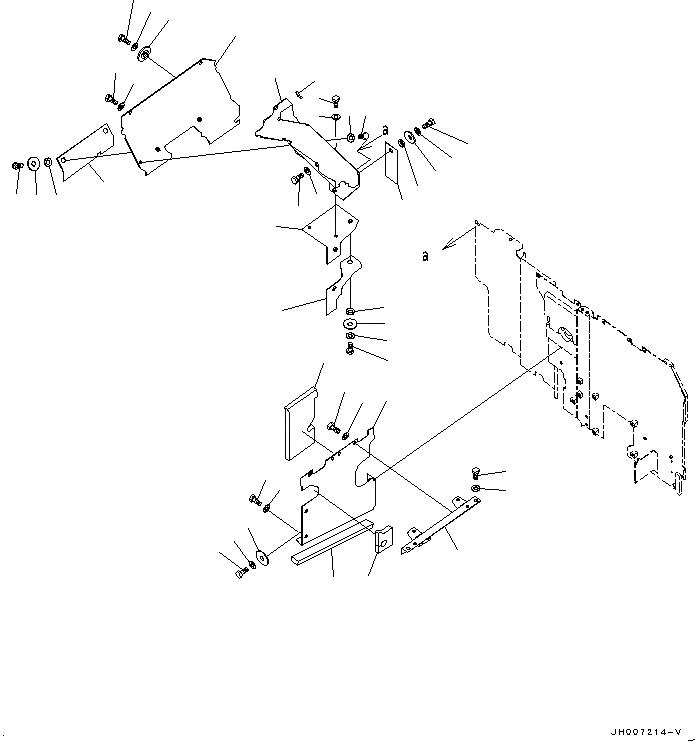 a

a

JH007214-V