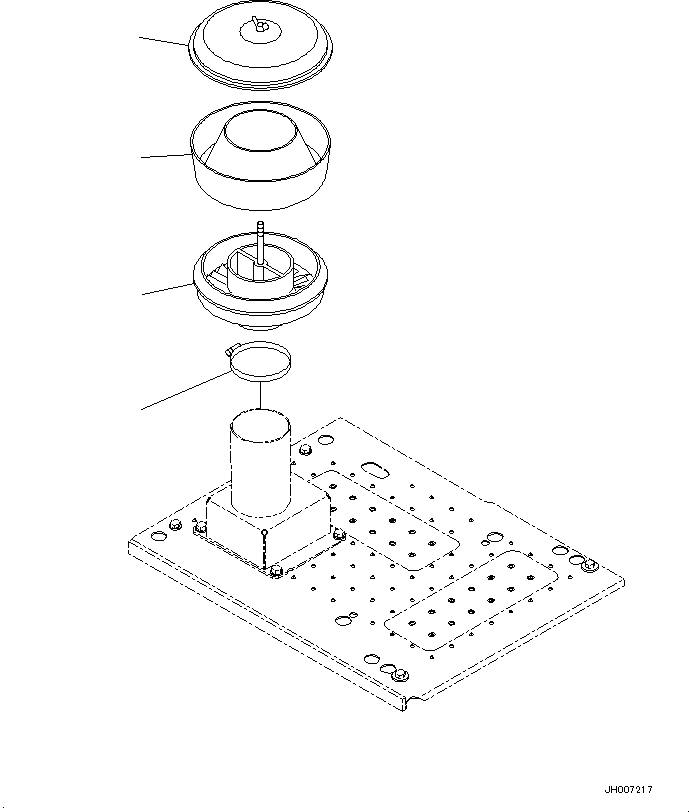 JH007217