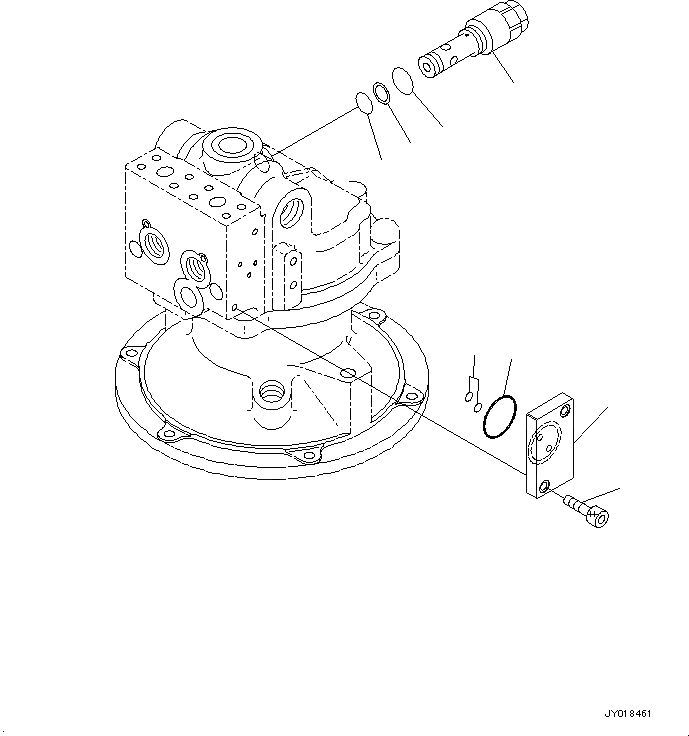 JY018461