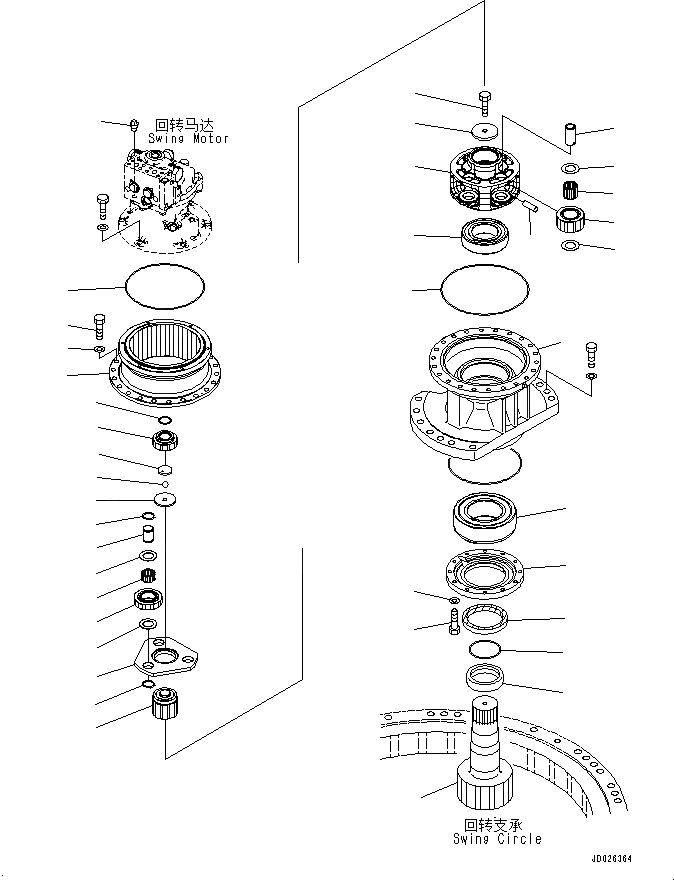 回转马达
Swing Motor

回转支承
Swing Circle

JD026364