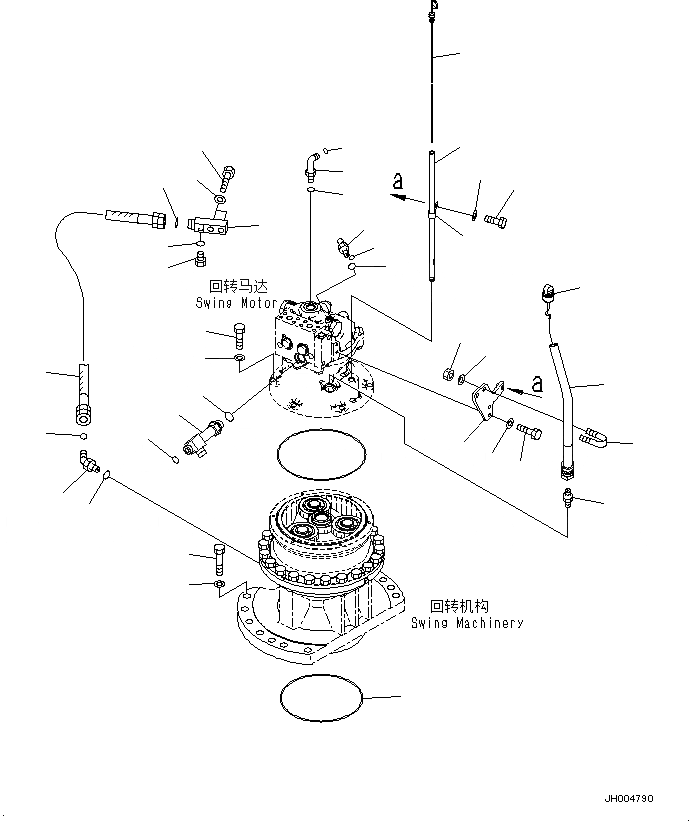 a

回转马达
Swing Motor

a

回转机构
Swing Machinery

JH004790