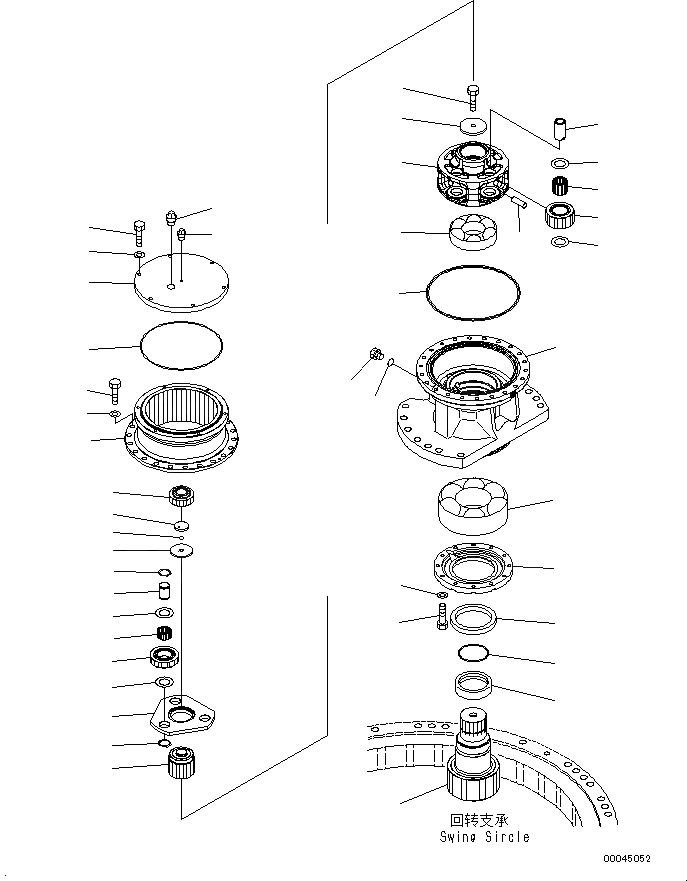 回转支承
Swing Sircle

00045052