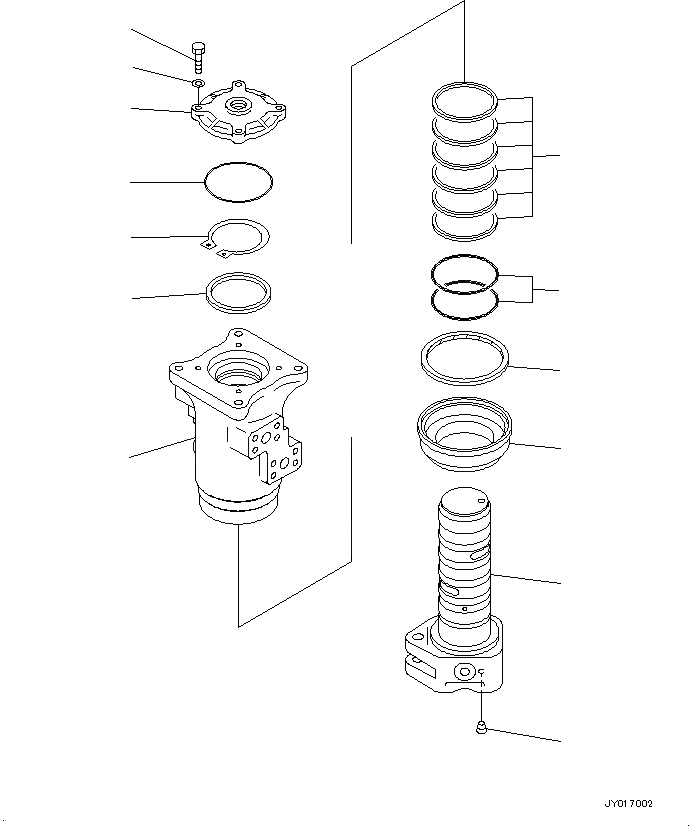 JY017002