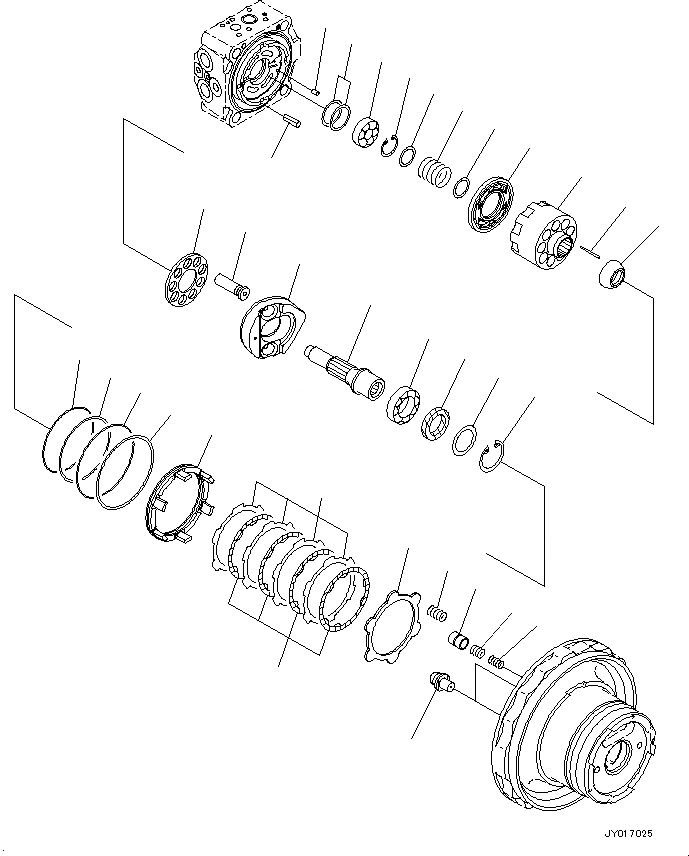 JY017025