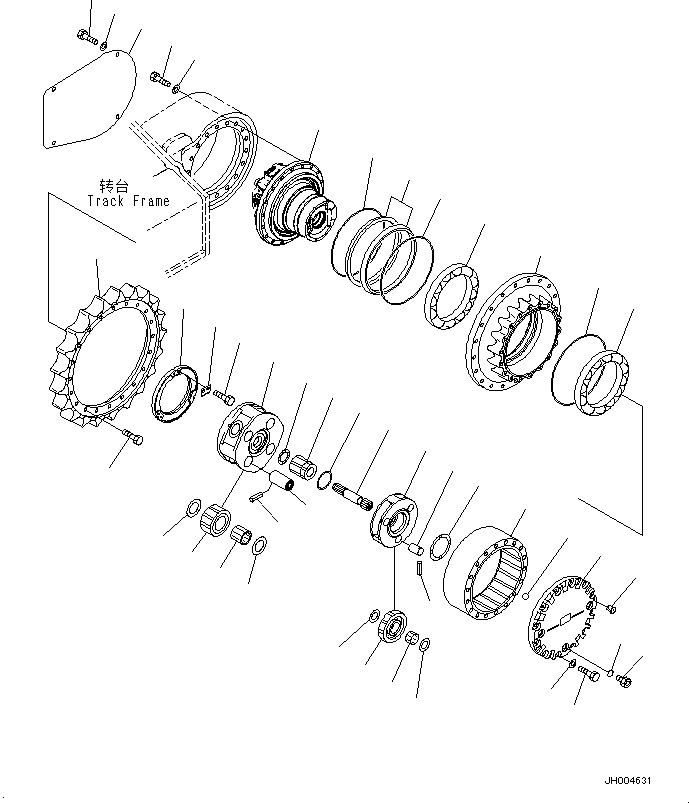 转台
Track Frame

JH004631