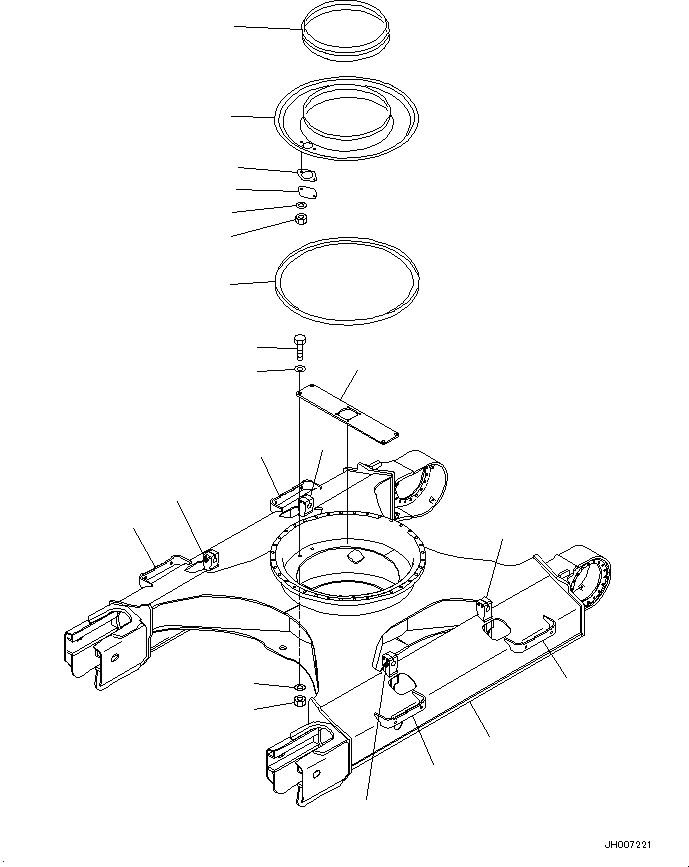 JH007221