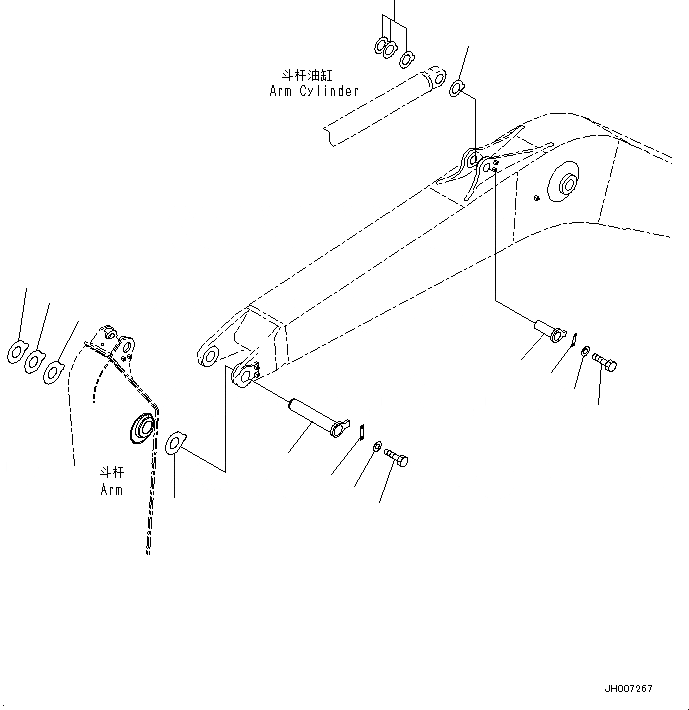 斗杆油缸
Arm Cylinder

斗杆
Arm

JH007267