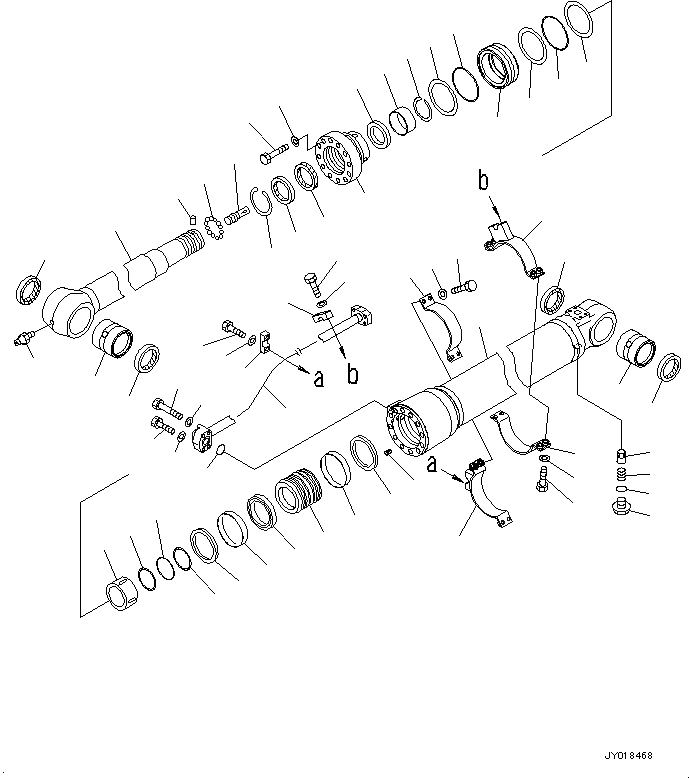 b
a
b
a
JY018468