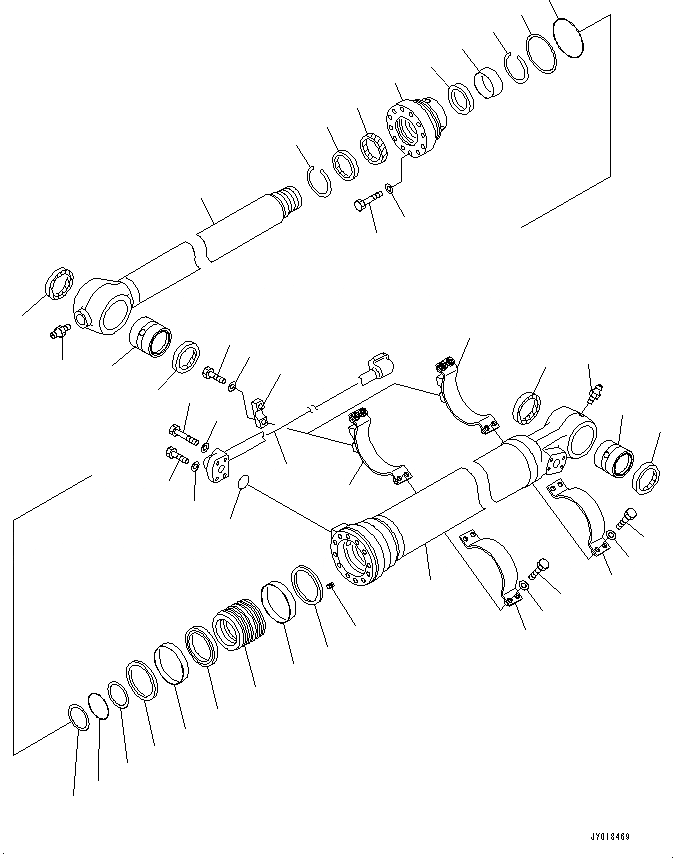 JY018469