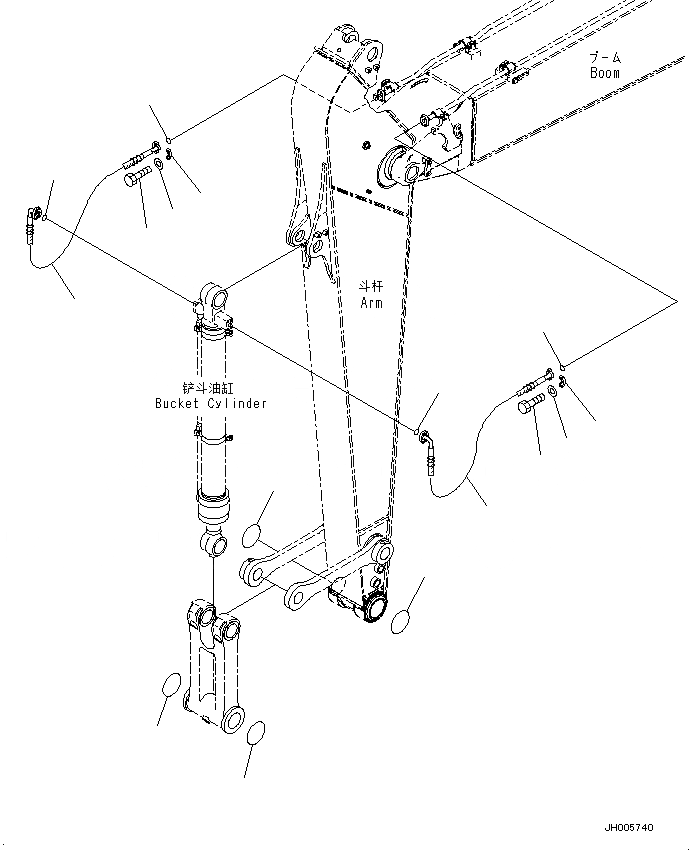 ブーム
Boom

斗杆
Arm

铲斗油缸
Bucket Cylinder

JH005740