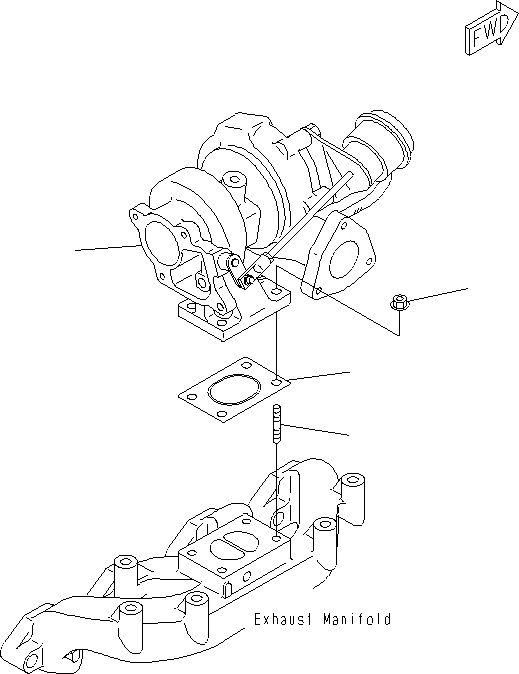 FWD

Exhaust Manifold