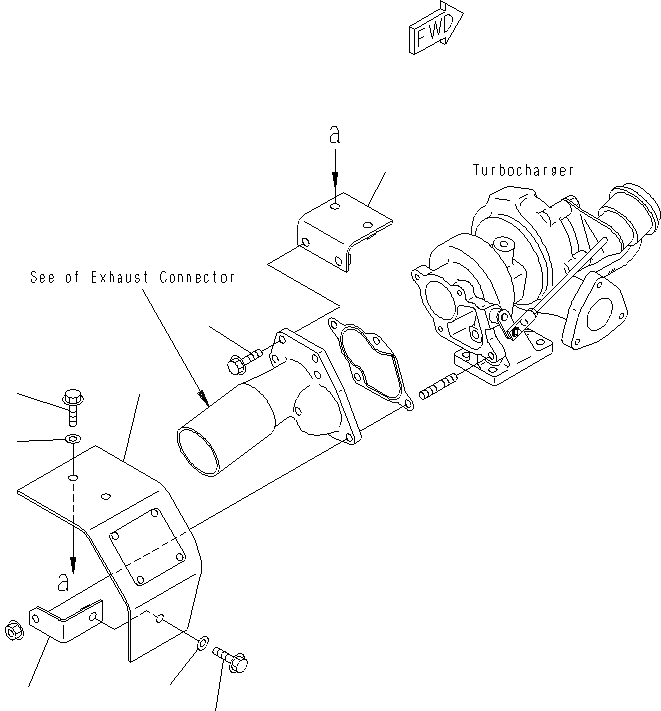 FWD

a

Turbocharger

See of Exhaust Connector

a