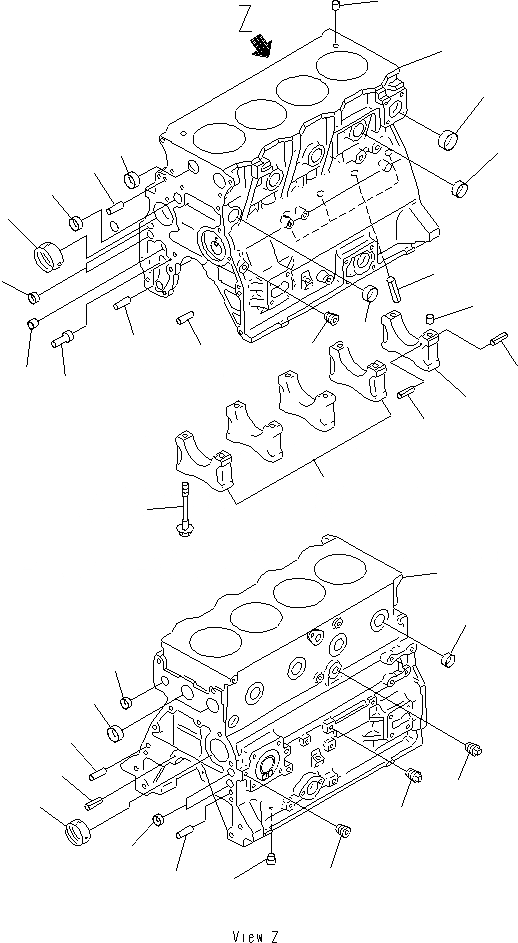 Z

View Z