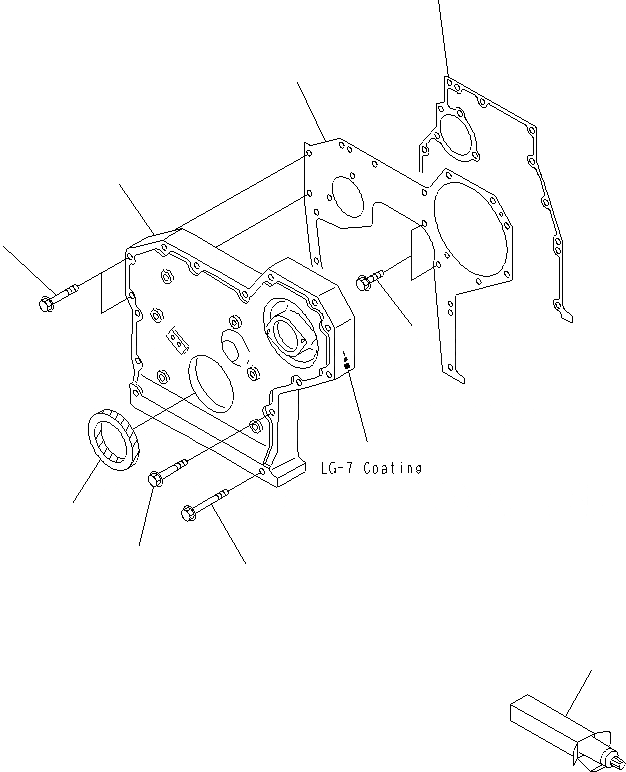 LG-7 Coating