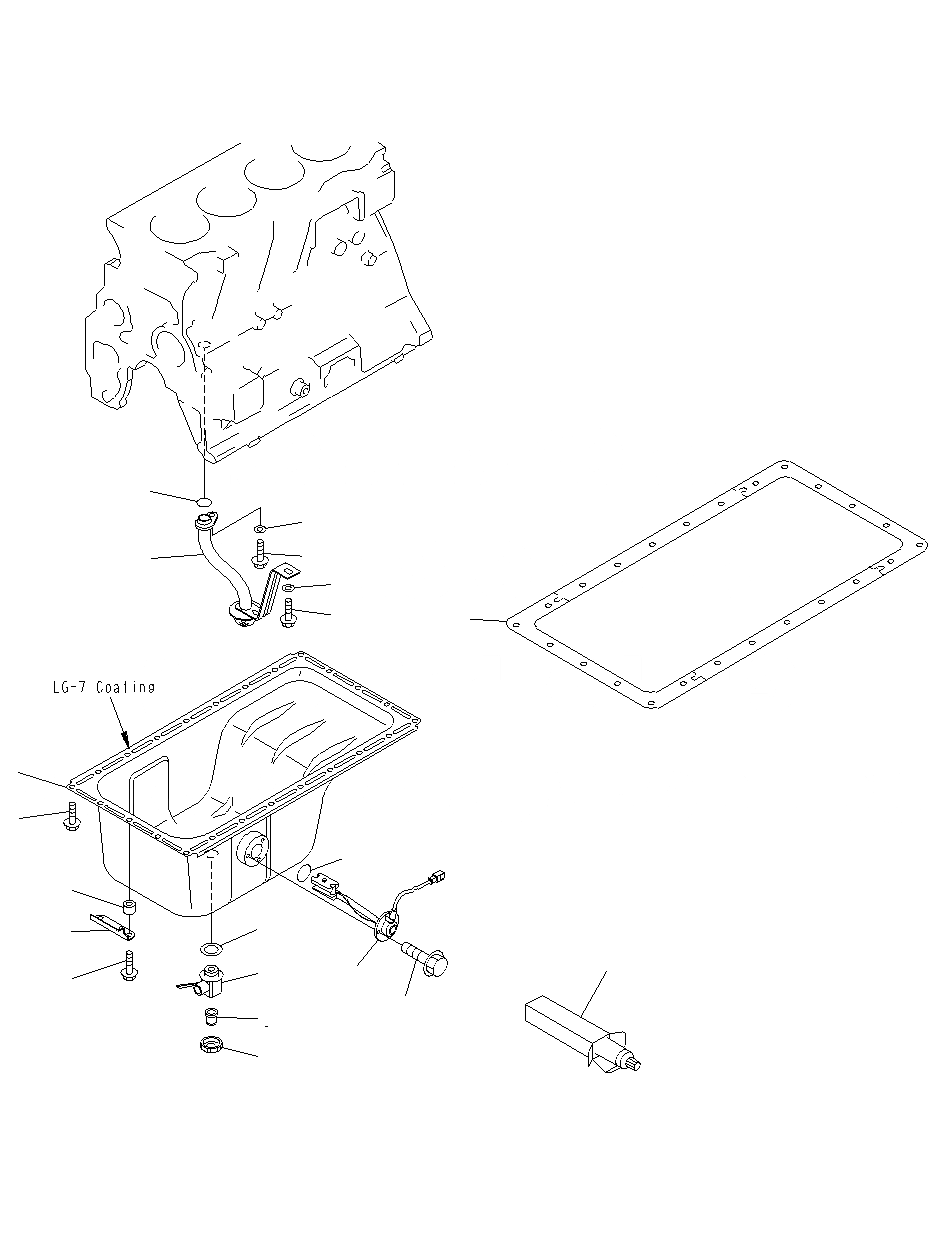 LG-7 Coating