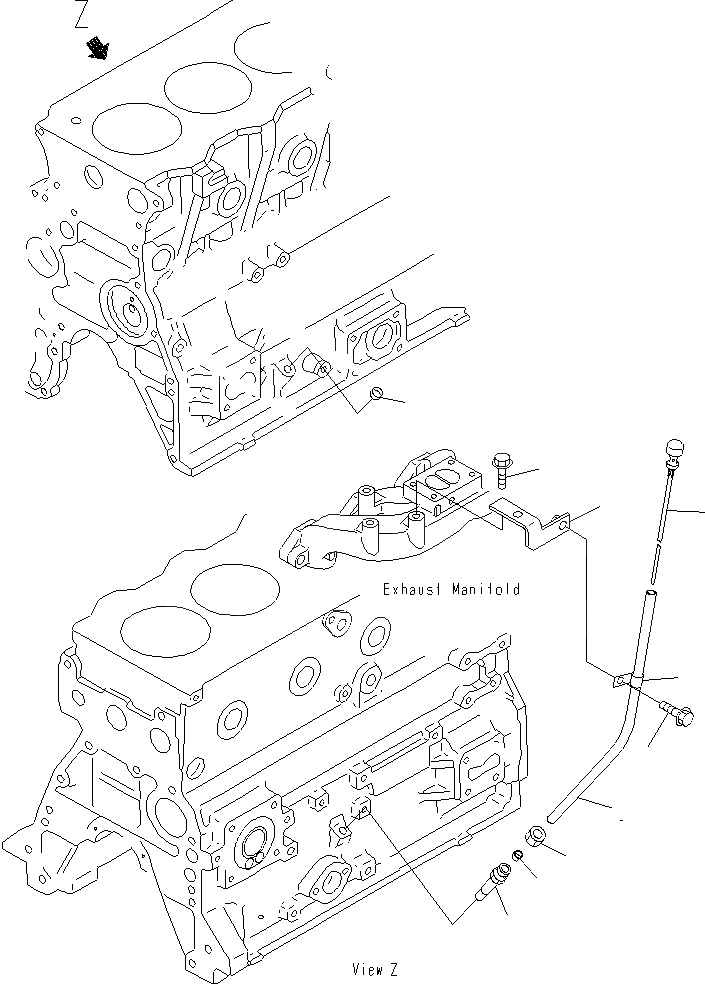 Z

Exhaust Manifold

View Z