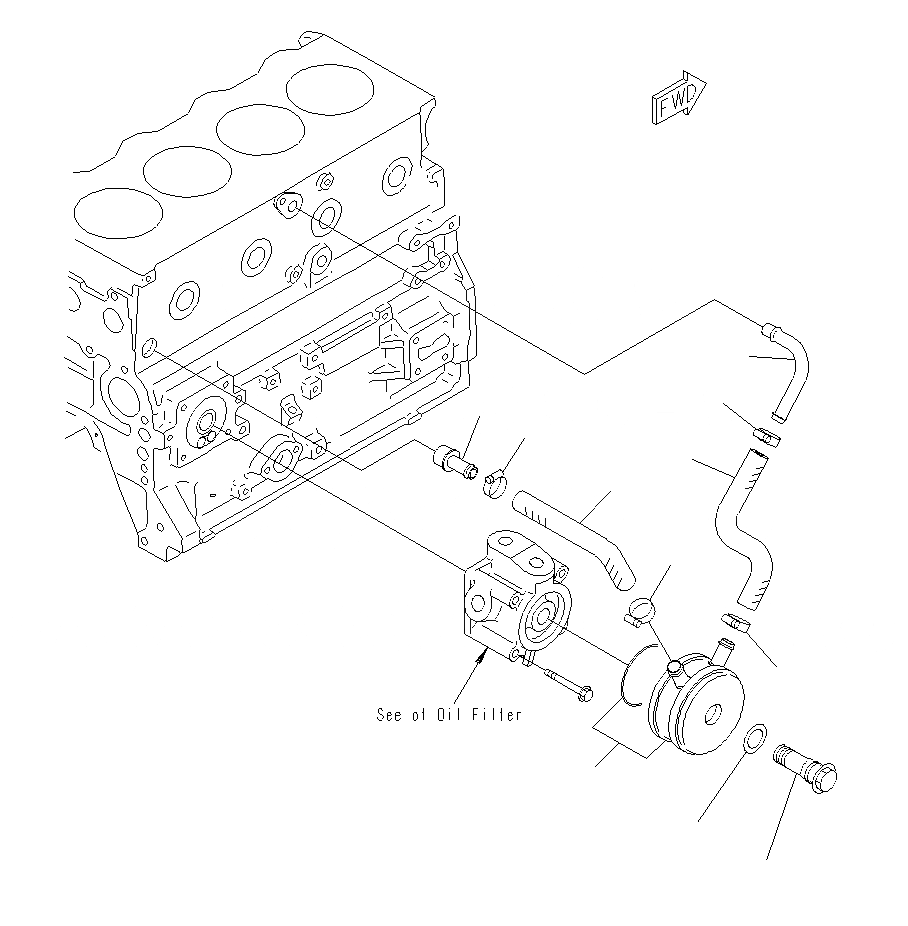 FWD

See of Oil Filter