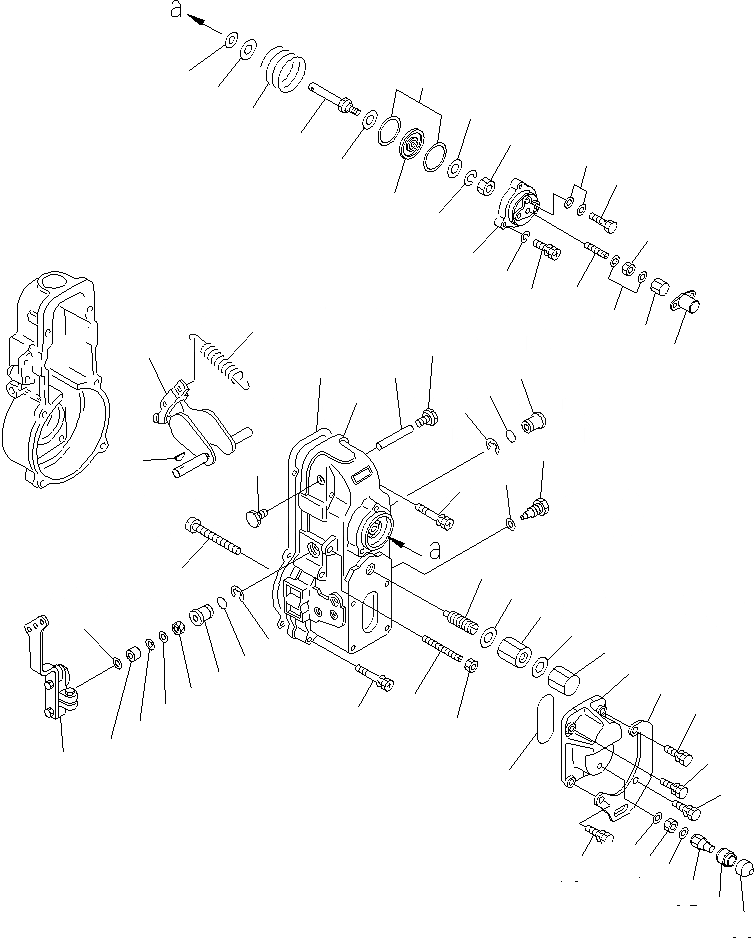 a

a