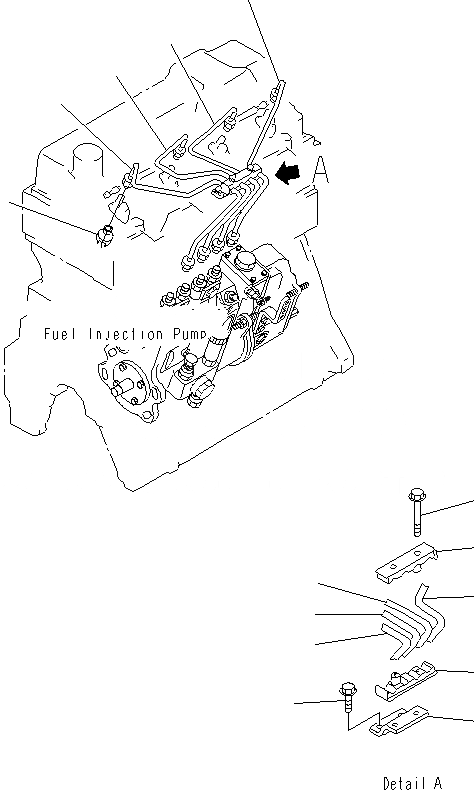 A

Fuel Injection Pump

Detail A