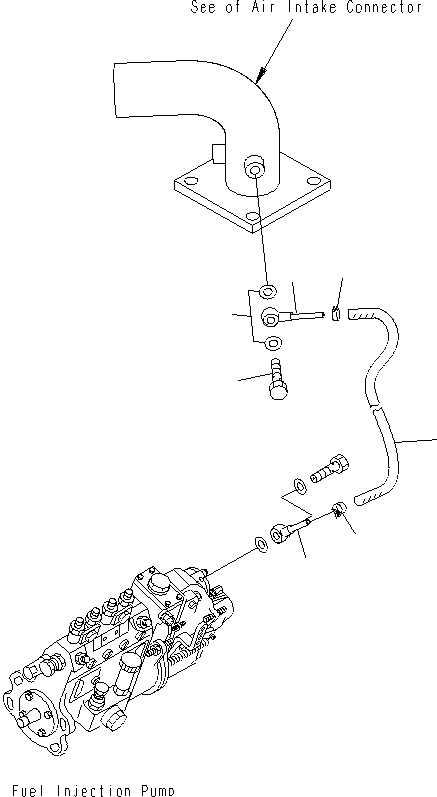 See of Air Intake Connector

Fuel Injection Pump