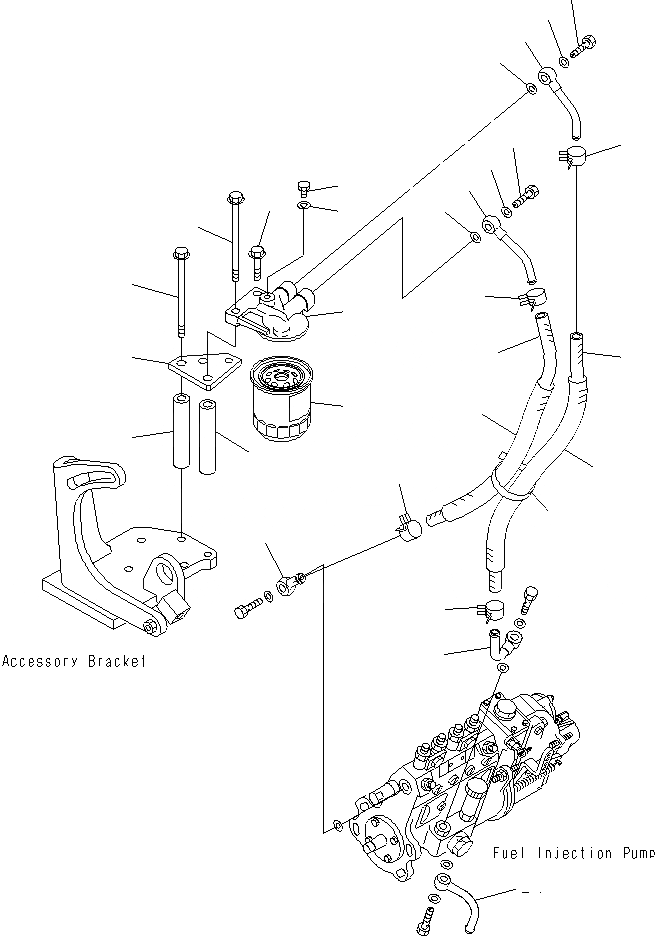 Accessory Bracket

Fuel Injection Pump