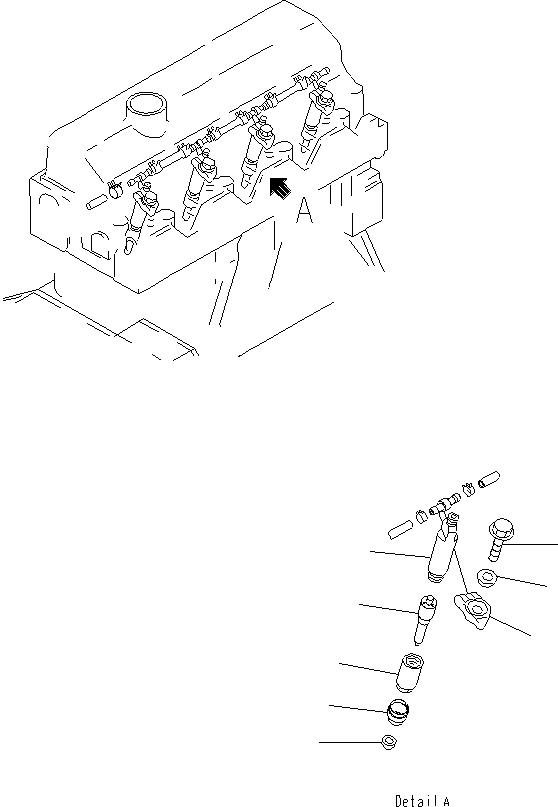 A

Detail A