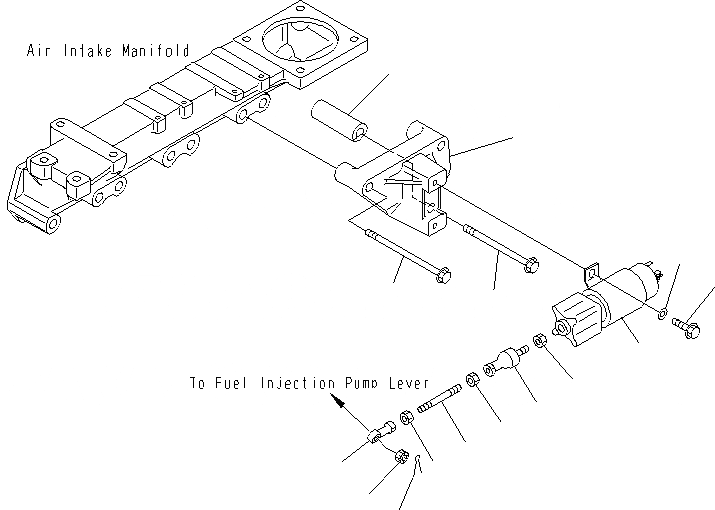 Air Intake Manifold

To Fuel Injection Pump Lever