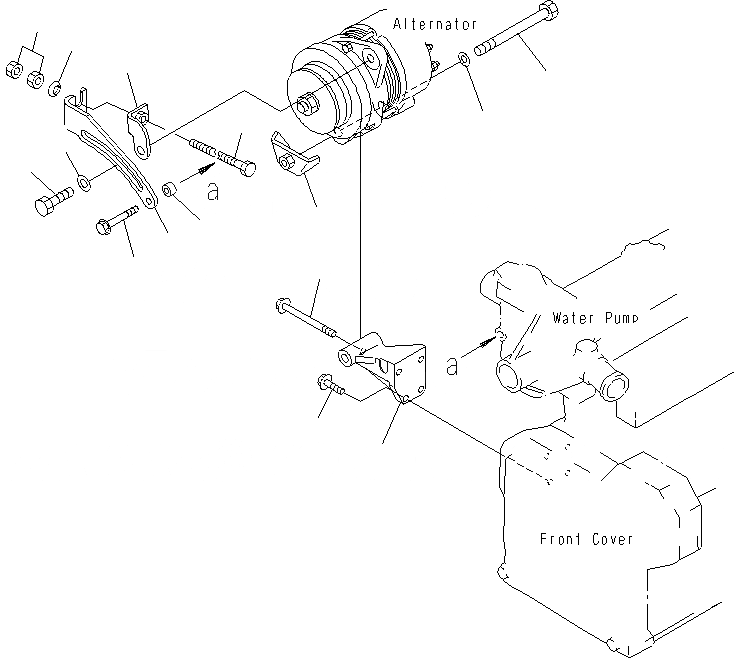 Alternator

a

Water Pump

a

Front Cover