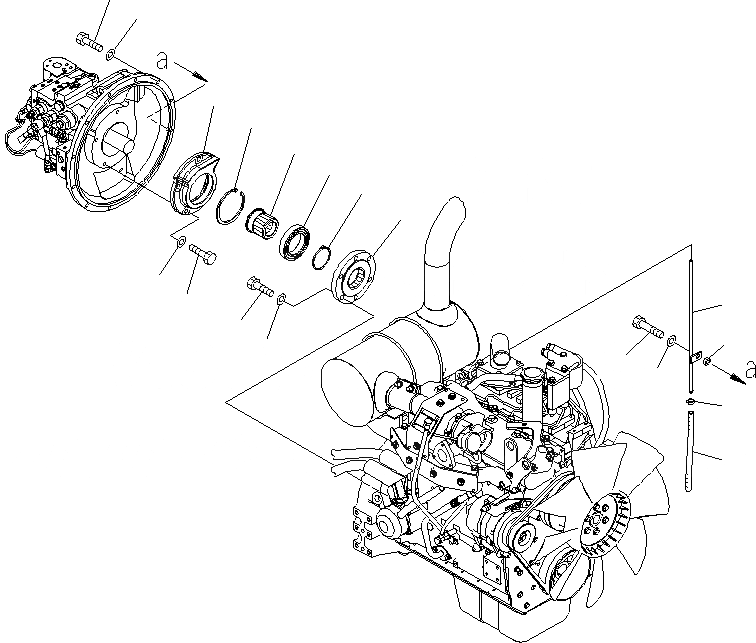 a

a