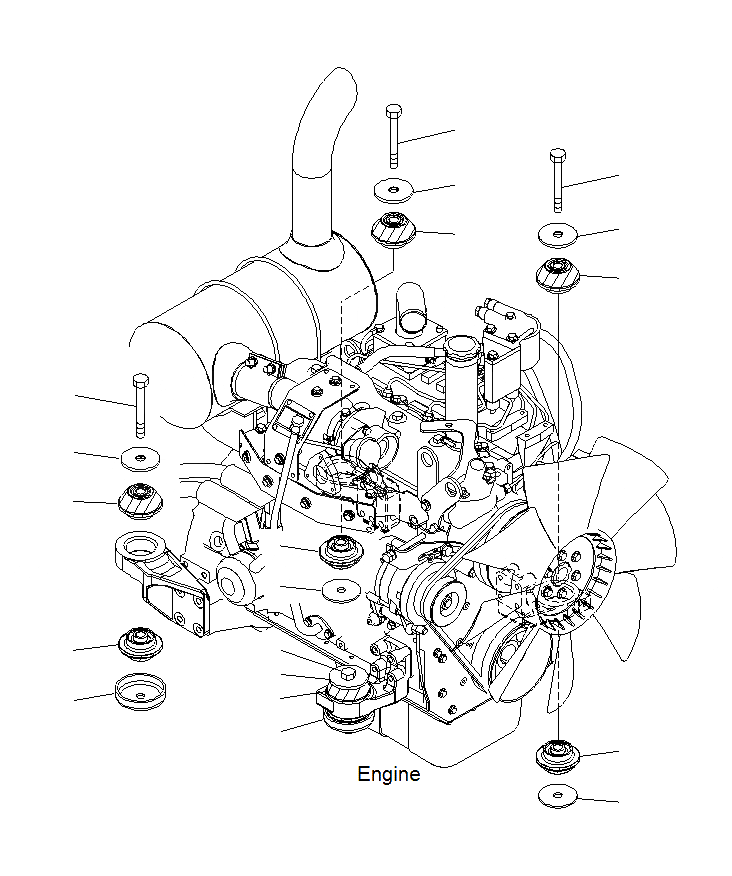 Engine