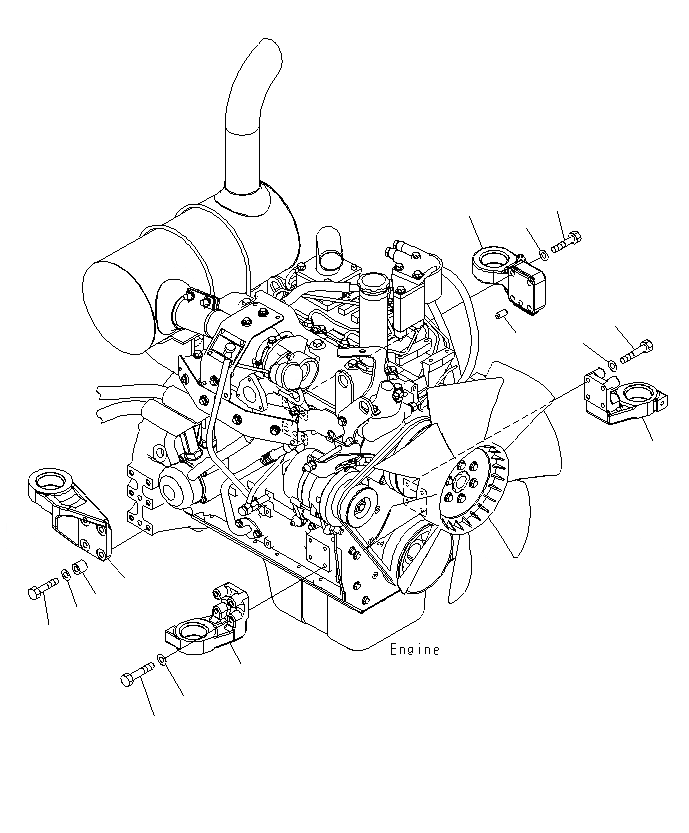 Engine