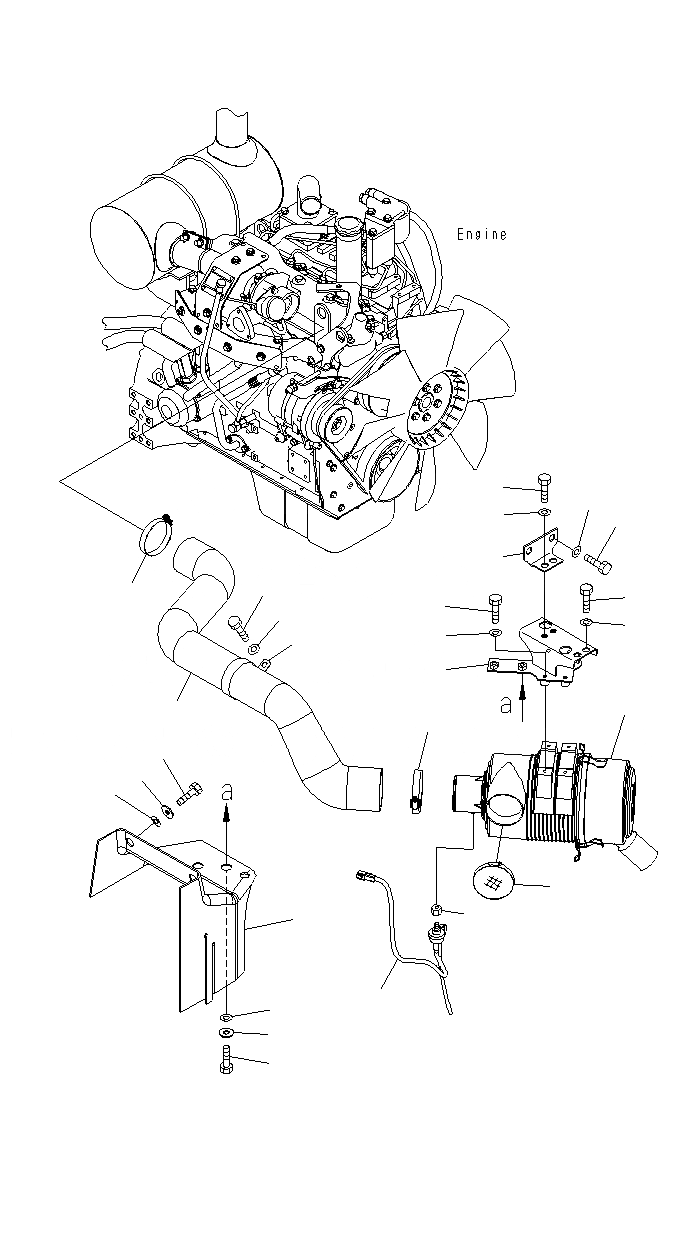 Engine

a

a