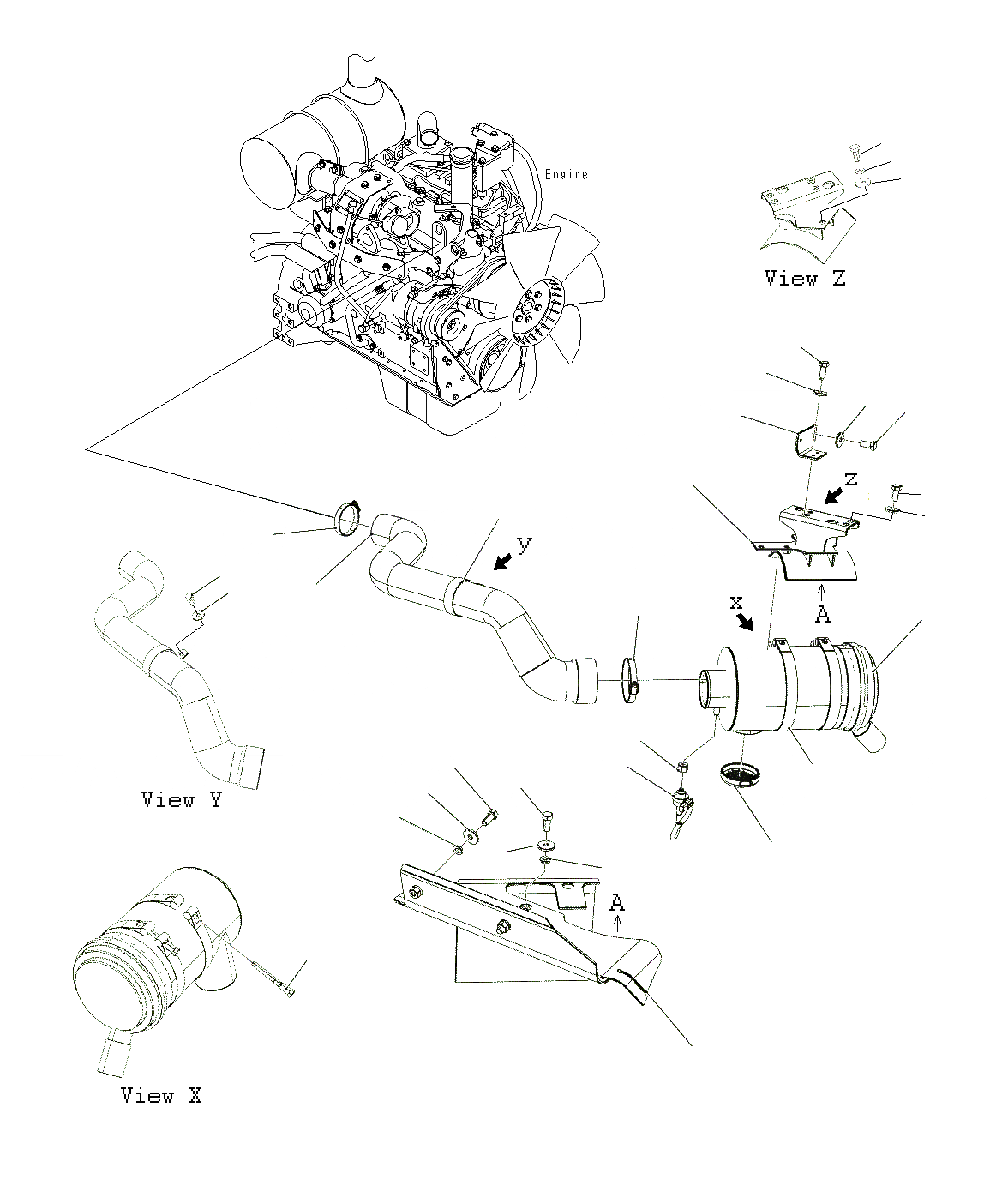 Engine

View Z

Z

Y

A

X

View Y

A

View X