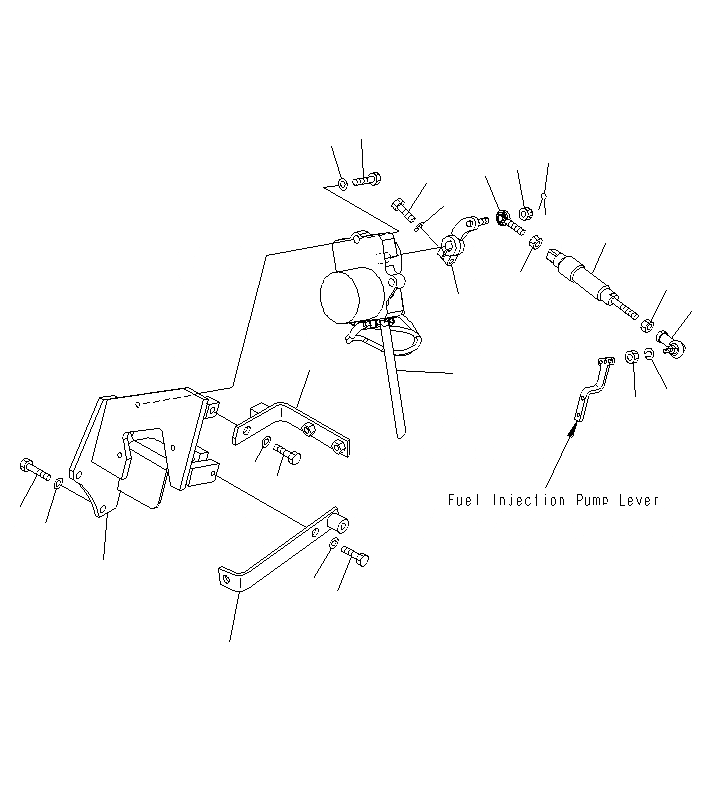 Fuel Injection Pump Lever